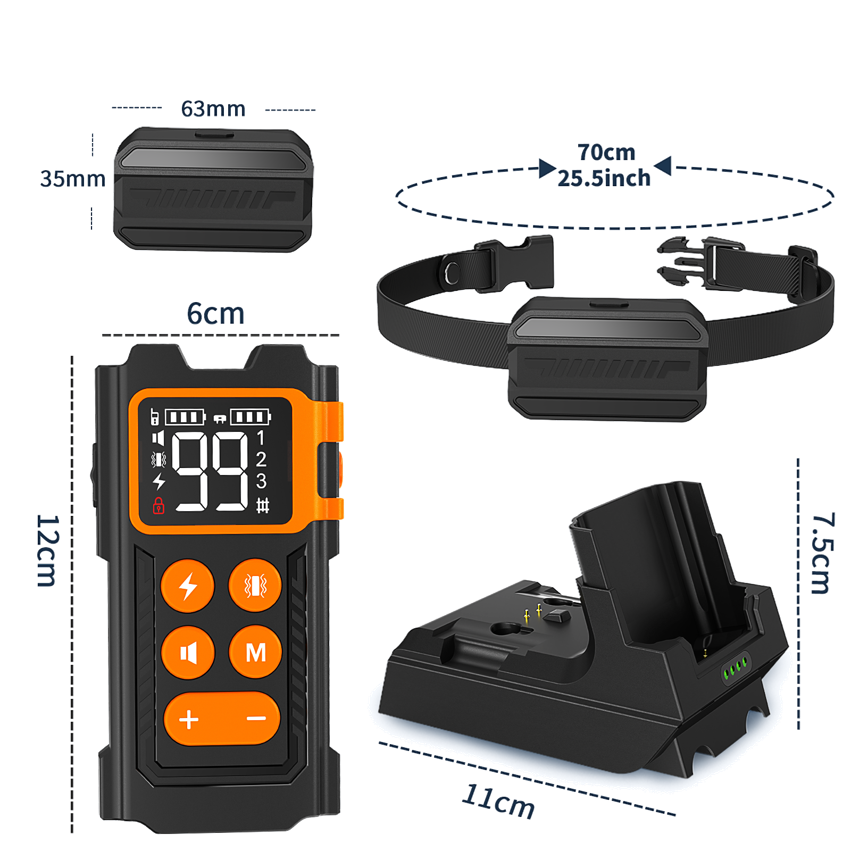 63mm

35mm

70cm
25.5inch

6cm

12cm

99
1
2
3

M

+ −

7.5cm

11cm