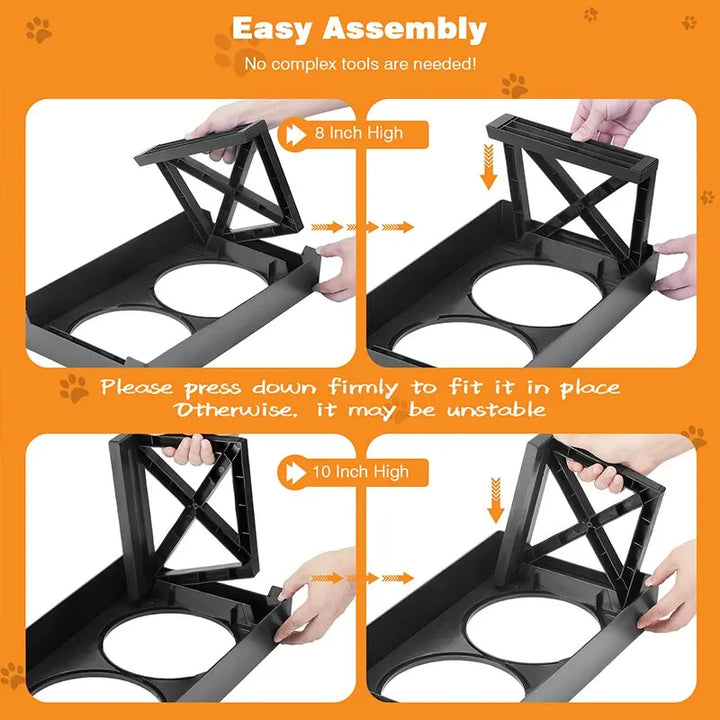 Easy Assembly
No complex tools are needed!

8 Inch High

Please press down firmly to fit it in place
Otherwise. it may be unstable

10 Inch High